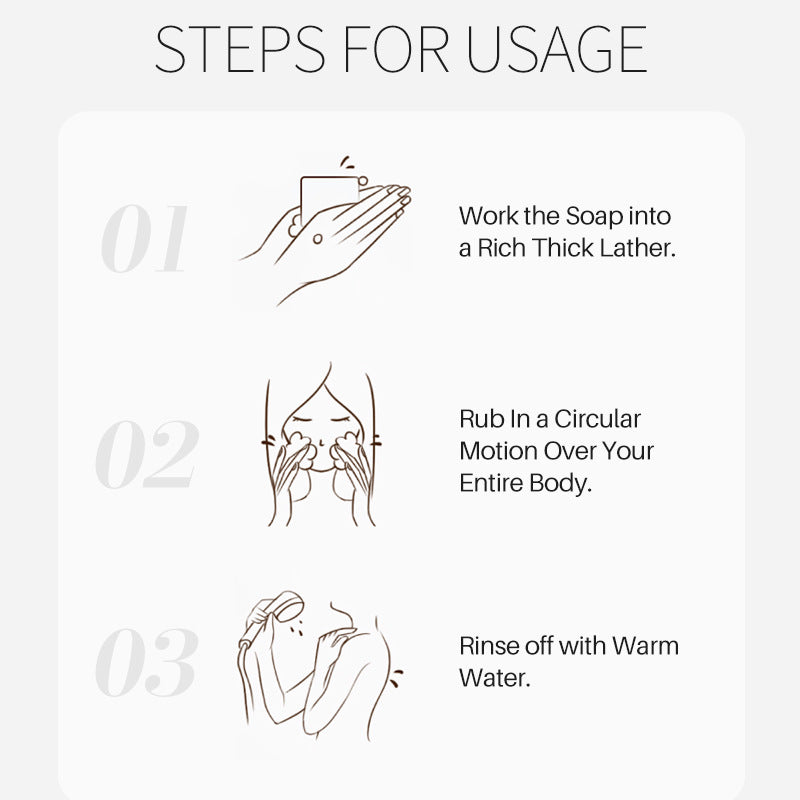 STEPS FOR USAGE

01

Work the Soap into a Rich Thick Lather.

02

Rub In a Circular Motion Over Your Entire Body.

03

Rinse off with Warm Water.